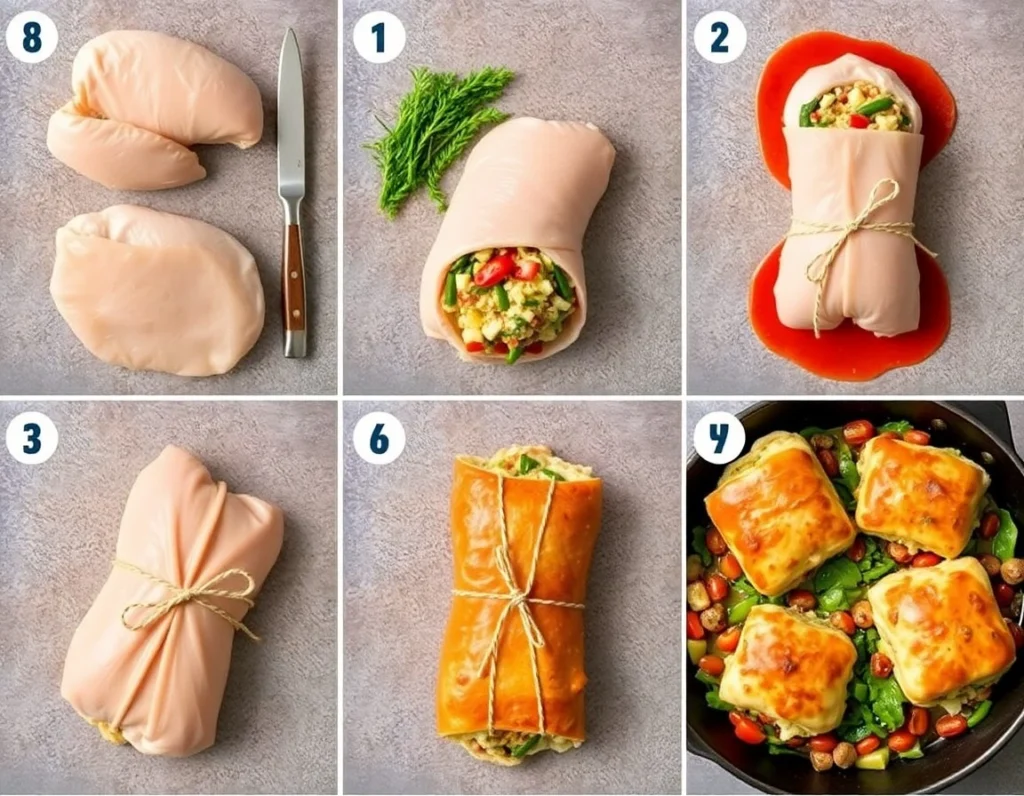 8

1

2

3

6

4